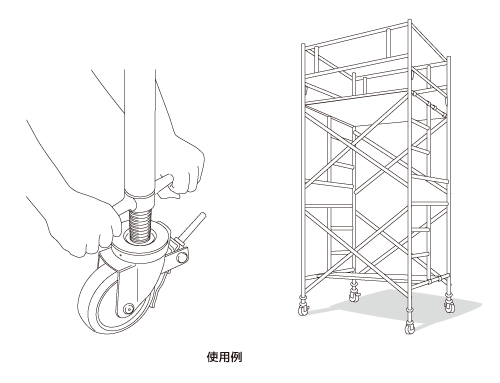 使用例